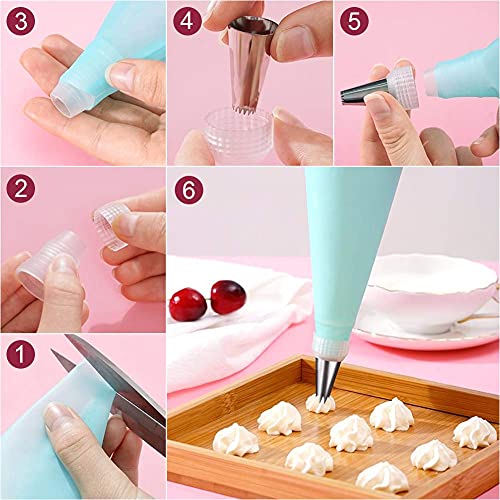 3

4

5

2

6

1