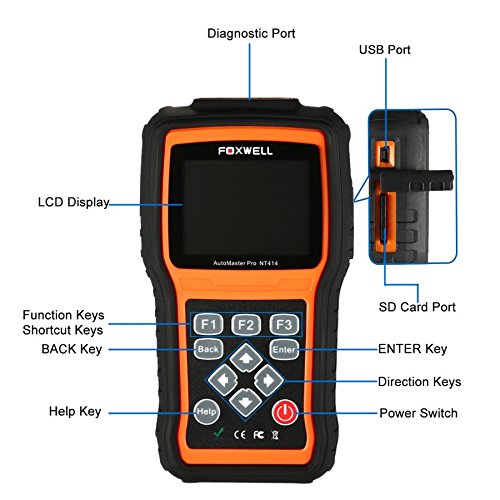 Diagnostic Port

USB Port

FOXWELL

LCD Display

AutoMaster Pro NT414

SD Card Port

Function Keys
Shortcut Keys

F1 F2 F3

BACK Key

Back

Enter

ENTER Key

Direction Keys

Help Key

Help

Power Switch

CE FC