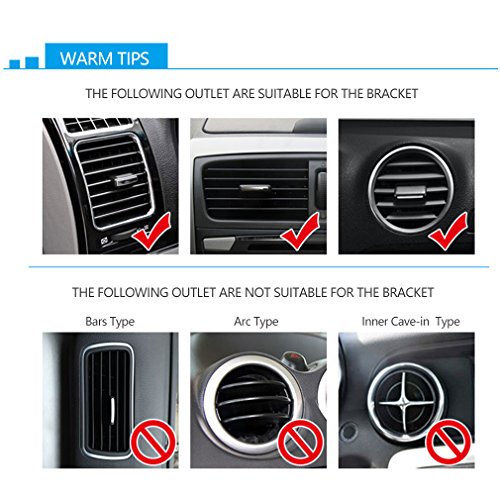 WARM TIPS

THE FOLLOWING OUTLET ARE SUITABLE FOR THE BRACKET

THE FOLLOWING OUTLET ARE NOT SUITABLE FOR THE BRACKET

Bars Type

Arc Type

Inner Cave-in Type