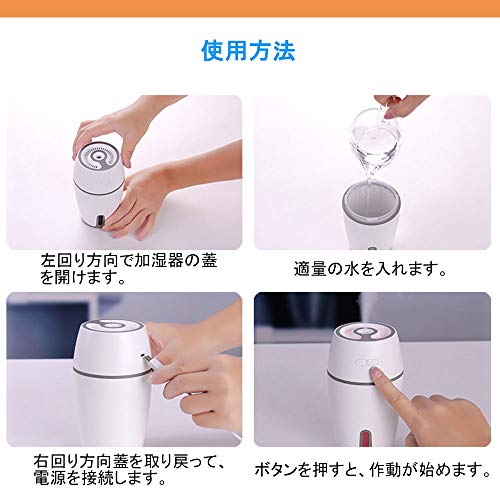 使用方法

左回り方向で加湿器の蓋を開けます。

適量の水を入れます。

右回り方向蓋を取り戻って、電源を接続します。

ボタンを押すと、作動が始めます。