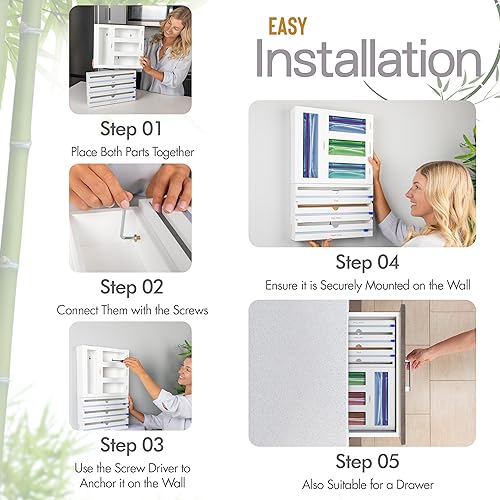 EASY
Installation

Step 01
Place Both Parts Together

Step 02
Connect Them with the Screws

Step 03
Use the Screw Driver to Anchor it on the Wall

Step 04
Ensure it is Securely Mounted on the Wall

Step 05
Also Suitable for a Drawer