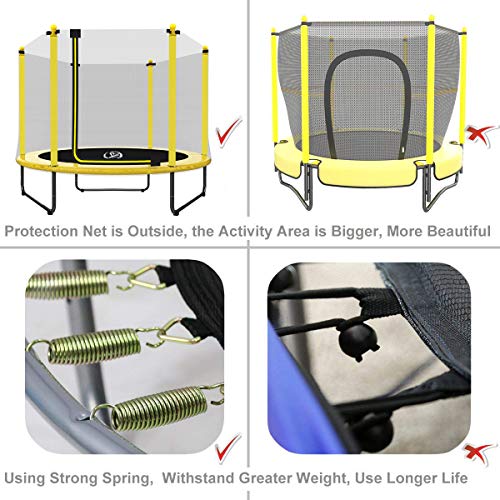 Protection Net is Outside, the Activity Area is Bigger, More Beautiful

Using Strong Spring, Withstand Greater Weight, Use Longer Life