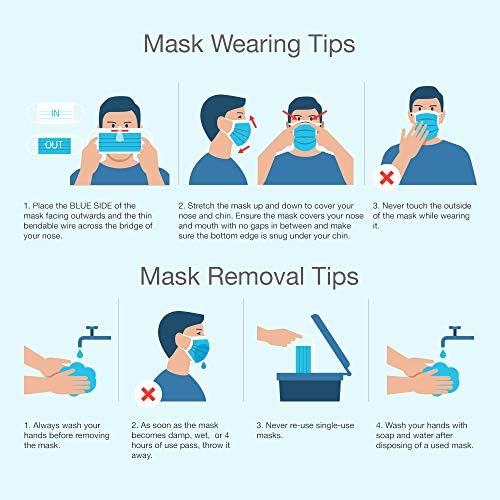 Mask Wearing Tips

IN

OUT

1. Place the BLUE SIDE of the mask facing outwards and the thin bendable wire across the bridge of your nose.

2. Stretch the mask up and down to cover your nose and chin. Ensure the mask covers your nose and mouth with no gaps in between and make sure the bottom edge is snug under your chin.

3. Never touch the outside of the mask while wearing it.

Mask Removal Tips

1. Always wash your hands before removing the mask.

2. As soon as the mask becomes damp, wet, or 4 hours of use pass, throw it away.

3. Never re-use single-use masks.

4. Wash your hands with soap and water after disposing of a used mask.