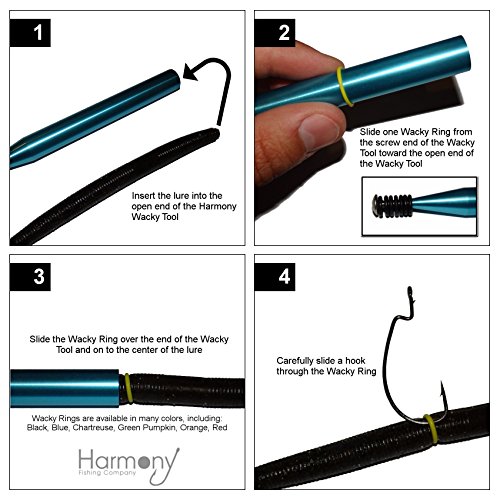 1

Insert the lure into the open end of the Harmony Wacky Tool

2

Slide one Wacky Ring from the screw end of the Wacky Tool toward the open end of the Wacky Tool

3

Slide the Wacky Ring over the end of the Wacky Tool and on to the center of the lure

Wacky Rings are available in many colors, including: Black, Blue, Chartreuse, Green Pumpkin, Orange, Red

Harmony
Fishing Company

4

Carefully slide a hook through the Wacky Ring