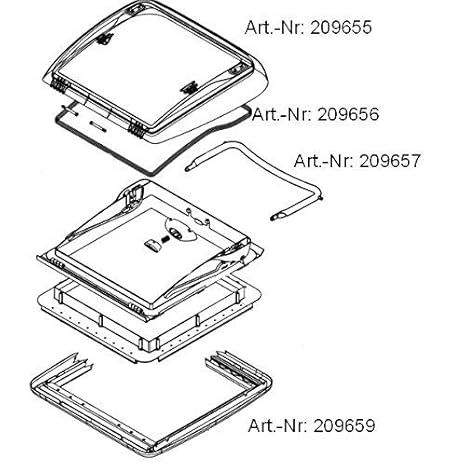 Art.-Nr: 209655

Art.-Nr: 209656

Art.-Nr: 209657

Art.-Nr: 209659