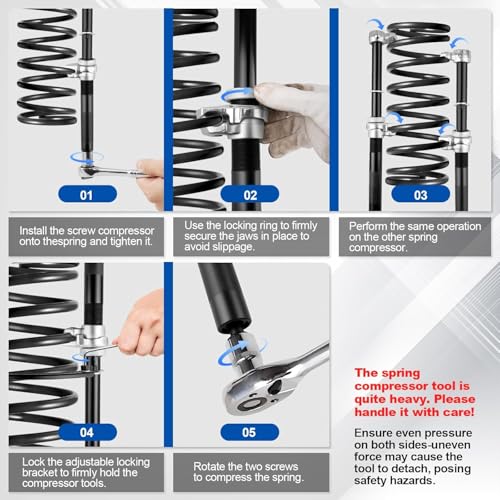 01

Install the screw compressor onto thespring and tighten it.

02

Use the locking ring to firmly secure the jaws in place to avoid slippage.

03

Perform the same operation on the other spring compressor.

04

Lock the adjustable locking bracket to firmly hold the compressor tools.

05

Rotate the two screws to compress the spring.

The spring compressor tool is quite heavy. Please handle it with care!

Ensure even pressure on both sides-uneven force may cause the tool to detach, posing safety hazards.