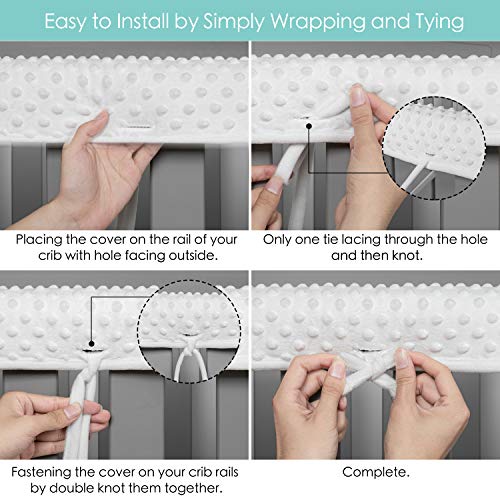 Easy to Install by Simply Wrapping and Tying

Placing the cover on the rail of your crib with hole facing outside.

Only one tie lacing through the hole and then knot.

Fastening the cover on your crib rails by double knot them together.

Complete.