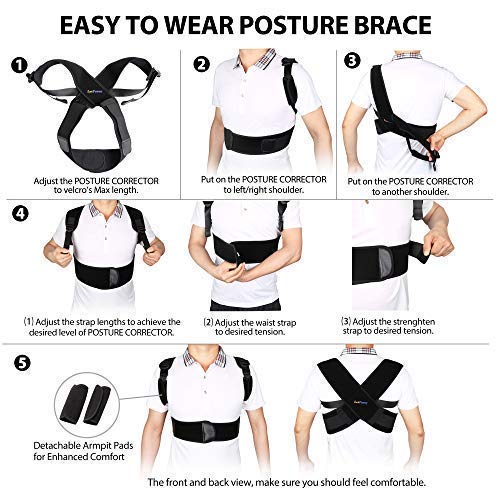 EASY TO WEAR POSTURE BRACE

1
Adjust the POSTURE CORRECTOR to velcro's Max length.

2
Put on the POSTURE CORRECTOR to left/right shoulder.

3
Put on the POSTURE CORRECTOR to another shoulder.

4
(1) Adjust the strap lengths to achieve the desired level of POSTURE CORRECTOR.

(2) Adjust the waist strap to desired tension.

(3) Adjust the strenghten strap to desired tension.

5
Detachable Armpit Pads for Enhanced Comfort

The front and back view, make sure you should feel comfortable.