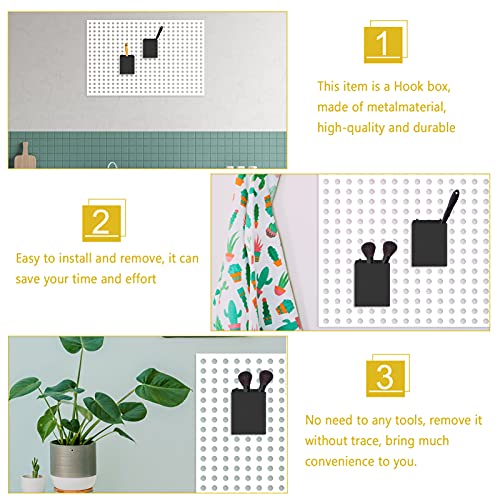 1

This item is a Hook box, made of metalmaterial, high-quality and durable

2

Easy to install and remove, it can save your time and effort

3

No need to any tools, remove it without trace, bring much convenience to you.