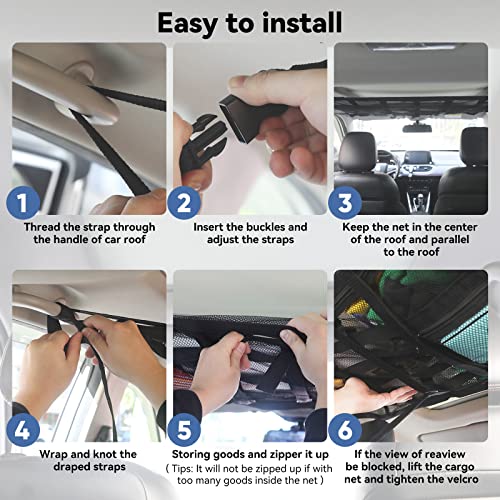 Easy to install

1
Thread the strap through the handle of car roof

2
Insert the buckles and adjust the straps

3
Keep the net in the center of the roof and parallel to the roof

4
Wrap and knot the draped straps

5
Storing goods and zipper it up
( Tips: It will not be zipped up if with too many goods inside the net )

6
If the view of reaview be blocked, lift the cargo net and tighten the velcro