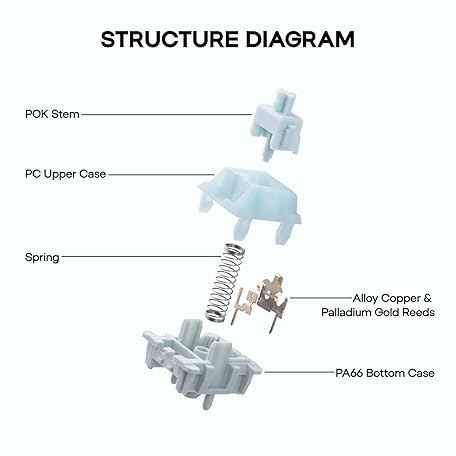 STRUCTURE DIAGRAM

POK Stem

PC Upper Case

Spring

Alloy Copper & Palladium Gold Reeds

PA66 Bottom Case