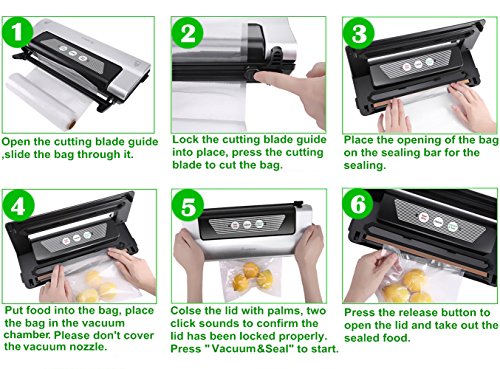 1

Open the cutting blade guide ,slide the bag through it.

2

Lock the cutting blade guide into place, press the cutting blade to cut the bag.

3

Place the opening of the bag on the sealing bar for the sealing.

4

Put food into the bag, place the bag in the vacuum chamber. Please don't cover the vacuum nozzle.

5

Colse the lid with palms, two click sounds to confirm the lid has been locked properly. Press " Vacuum&Seal" to start.

6

Press the release button to open the lid and take out the sealed food.