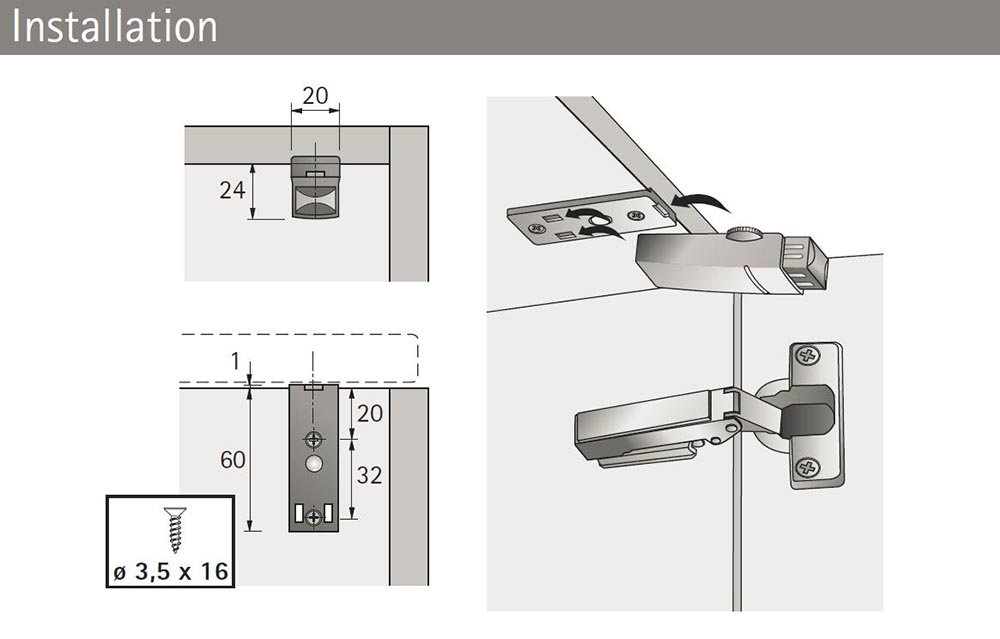 Installation

20

24

1

20

60

32

ø 3,5 x 16