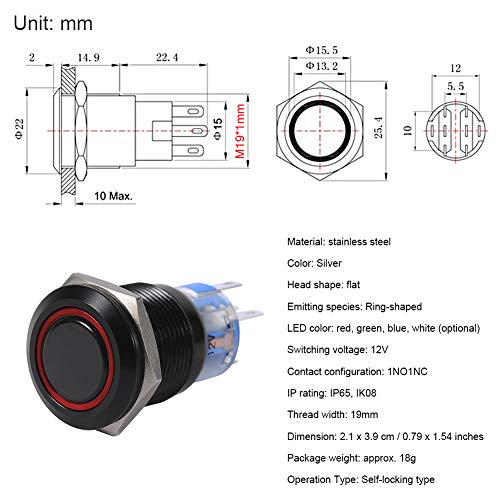 Unit: mm

2
14.9
22.4
Φ22
Φ15
M19*1mm
10 Max.

Φ15.5
Φ13.2
25.4

12
5.5
10

12V

Material: stainless steel

Color: Silver

Head shape: flat

Emitting species: Ring-shaped

LED color: red, green, blue, white (optional)

Switching voltage: 12V

Contact configuration: 1NO1NC

IP rating: IP65, IK08

Thread width: 19mm

Dimension: 2.1 x 3.9 cm / 0.79 x 1.54 inches

Package weight: approx. 18g

Operation Type: Self-locking type