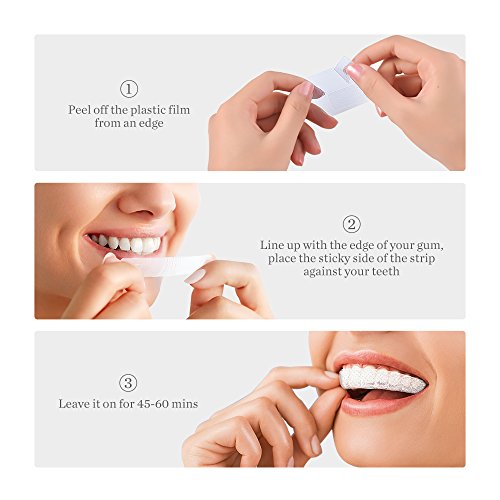 ①
Peel off the plastic film from an edge

②
Line up with the edge of your gum, place the sticky side of the strip against your teeth

③
Leave it on for 45-60 mins