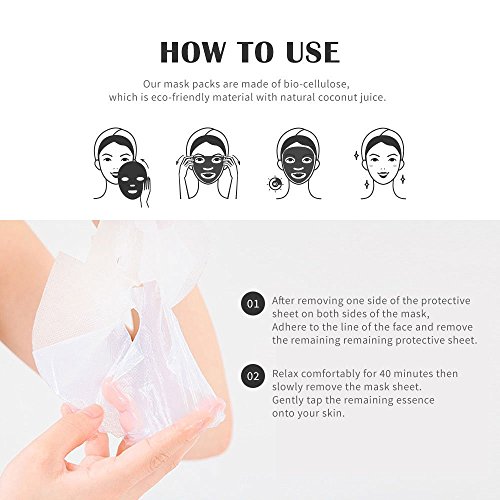 HOW TO USE

Our mask packs are made of bio-cellulose, which is eco-friendly material with natural coconut juice.

01 After removing one side of the protective sheet on both sides of the mask, Adhere to the line of the face and remove the remaining remaining protective sheet.

02 Relax comfortably for 40 minutes then slowly remove the mask sheet. Gently tap the remaining essence onto your skin.