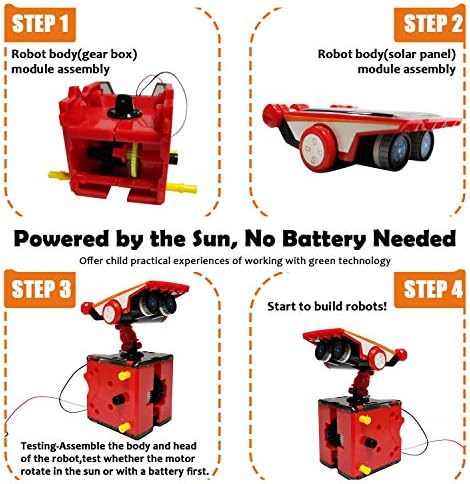 STEP 1

Robot body(gear box) module assembly

STEP 2

Robot body(solar panel) module assembly

Powered by the Sun, No Battery Needed

Offer child practical experiences of working with green technology

STEP 3

Testing-Assemble the body and head of the robot,test whether the motor rotate in the sun or with a battery first.

STEP 4

Start to build robots!