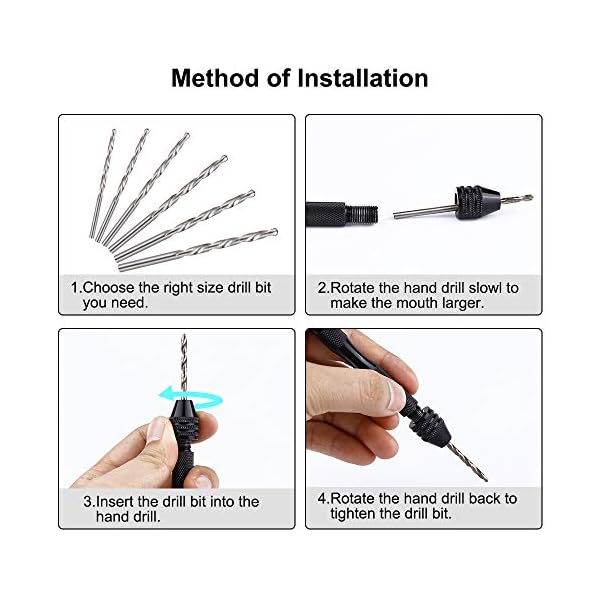 Method of Installation

1.Choose the right size drill bit you need.

2.Rotate the hand drill slowl to make the mouth larger.

3.Insert the drill bit into the hand drill.

4.Rotate the hand drill back to tighten the drill bit.