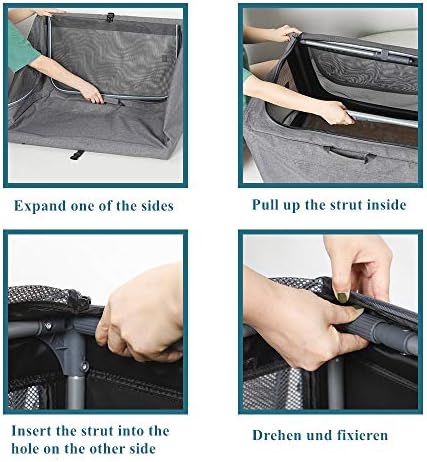 Expand one of the sides

Pull up the strut inside

Insert the strut into the hole on the other side

Drehen und fixieren