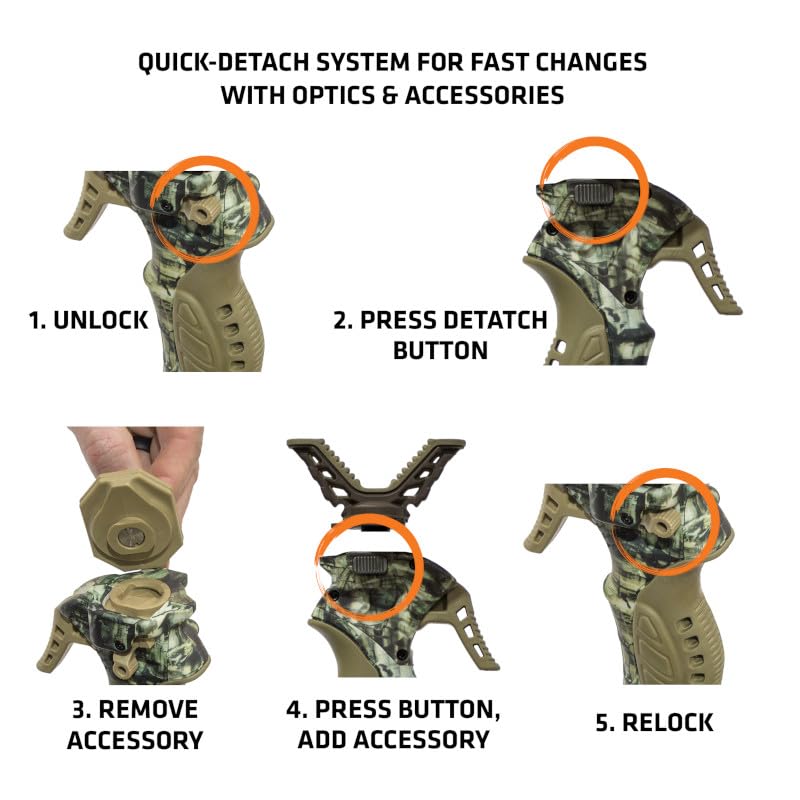 QUICK-DETACH SYSTEM FOR FAST CHANGES WITH OPTICS & ACCESSORIES

1. UNLOCK

2. PRESS DETATCH BUTTON

3. REMOVE ACCESSORY

4. PRESS BUTTON, ADD ACCESSORY

5. RELOCK