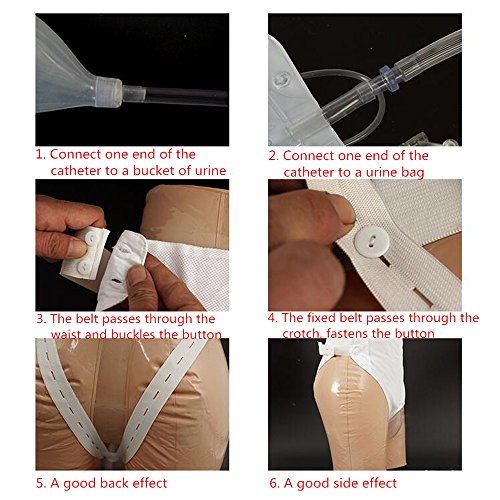 1. Connect one end of the catheter to a bucket of urine

2. Connect one end of the catheter to a urine bag

3. The belt passes through the waist and buckles the button

4. The fixed belt passes through the crotch, fastens the button

5. A good back effect

6. A good side effect