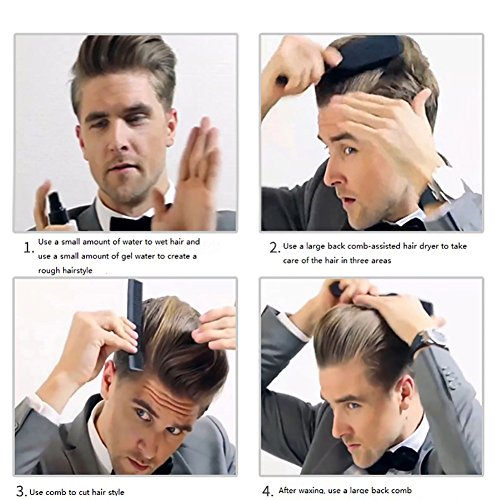 1. Use a small amount of water to wet hair and use a small amount of gel water to create a rough hairstyle

2. Use a large back comb-assisted hair dryer to take care of the hair in three areas

3. Use comb to cut hair style

4. After waxing, use a large back comb