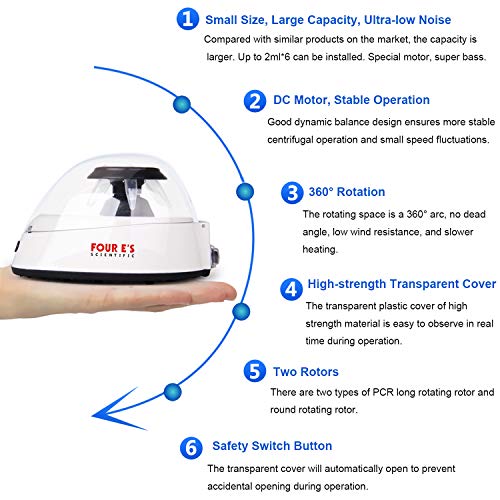 1 Small Size, Large Capacity, Ultra-low Noise
Compared with similar products on the market, the capacity is larger. Up to 2ml*6 can be installed. Special motor, super bass.

2 DC Motor, Stable Operation
Good dynamic balance design ensures more stable centrifugal operation and small speed fluctuations.

3 360° Rotation
The rotating space is a 360° arc, no dead angle, low wind resistance, and slower heating.

4 High-strength Transparent Cover
The transparent plastic cover of high strength material is easy to observe in real time during operation.

5 Two Rotors
There are two types of PCR long rotating rotor and round rotating rotor.

6 Safety Switch Button
The transparent cover will automatically open to prevent accidental opening during operation.

FOUR E'S
SCIENTIFIC