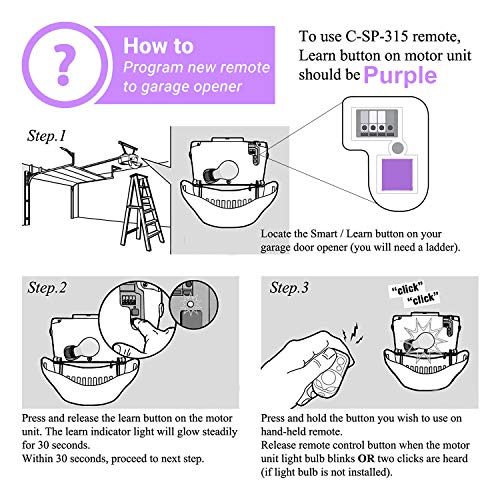 ?

How to
Program new remote to garage opener

To use C-SP-315 remote, Learn button on motor unit should be Purple

Step.1

Locate the Smart / Learn button on your garage door opener (you will need a ladder).

Step.2

Press and release the learn button on the motor unit. The learn indicator light will glow steadily for 30 seconds.
Within 30 seconds, proceed to next step.

Step.3

"click"
"click"

Press and hold the button you wish to use on hand-held remote.
Release remote control button when the motor unit light bulb blinks OR two clicks are heard (if light bulb is not installed).