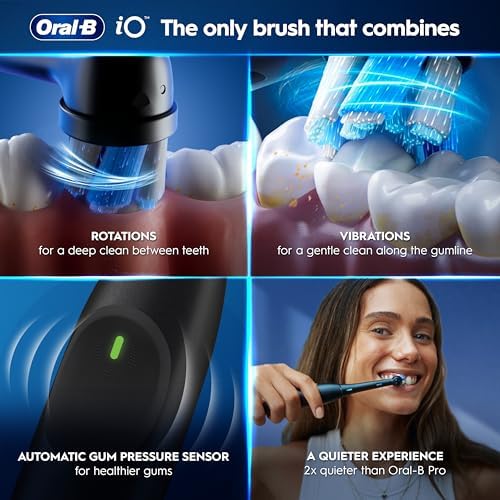 Oral-B iO™ The only brush that combines

ROTATIONS
for a deep clean between teeth

VIBRATIONS
for a gentle clean along the gumline

AUTOMATIC GUM PRESSURE SENSOR
for healthier gums

A QUIETER EXPERIENCE
2x quieter than Oral-B Pro