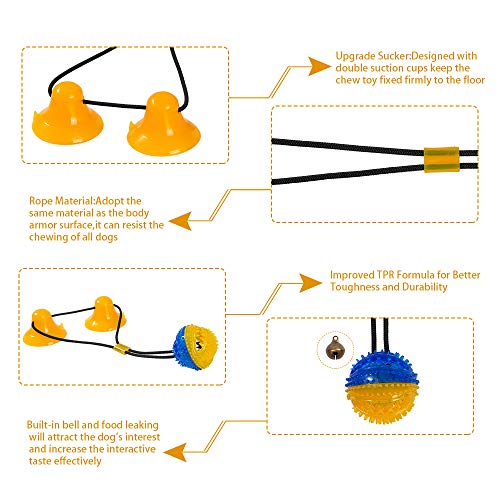 Upgrade Sucker:Designed with double suction cups keep the chew toy fixed firmly to the floor

Rope Material:Adopt the same material as the body armor surface,it can resist the chewing of all dogs

Improved TPR Formula for Better Toughness and Durability

Built-in bell and food leaking will attract the dog's interest and increase the interactive taste effectively