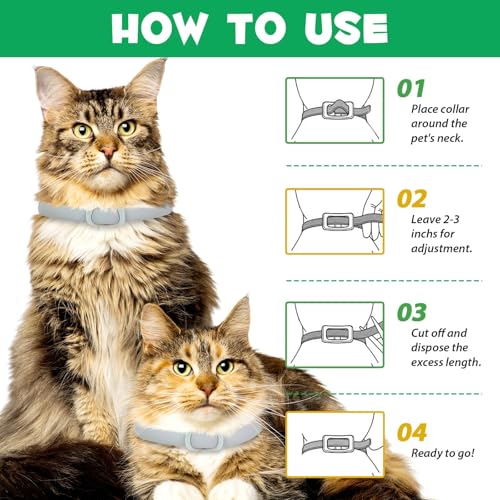 HOW TO USE

01
Place collar around the pet's neck.

02
Leave 2-3 inchs for adjustment.

03
Cut off and dispose the excess length.

04
Ready to go!