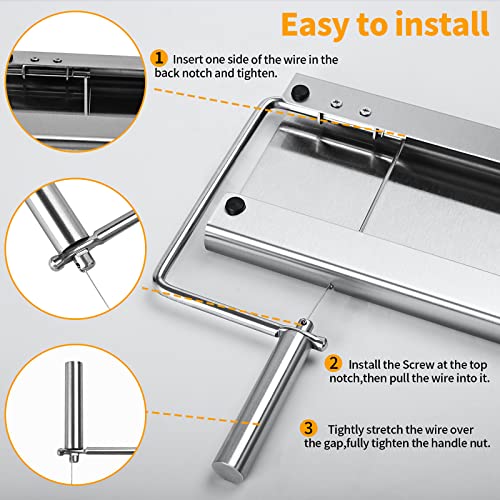 Easy to install

1 Insert one side of the wire in the back notch and tighten.

2 Install the Screw at the top notch,then pull the wire into it.

3 Tightly stretch the wire over the gap,fully tighten the handle nut.