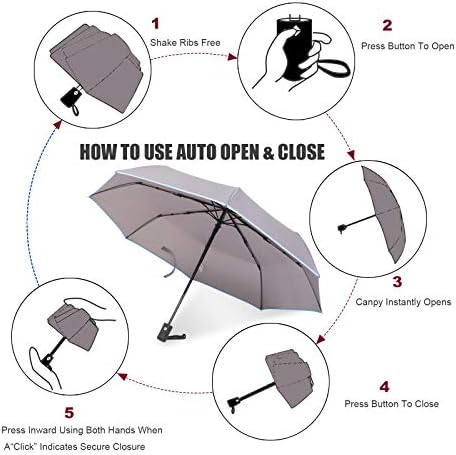 1
Shake Ribs Free

2
Press Button To Open

HOW TO USE AUTO OPEN & CLOSE

3
Canpy Instantly Opens

4
Press Button To Close

5
Press Inward Using Both Hands When A“Click” Indicates Secure Closure