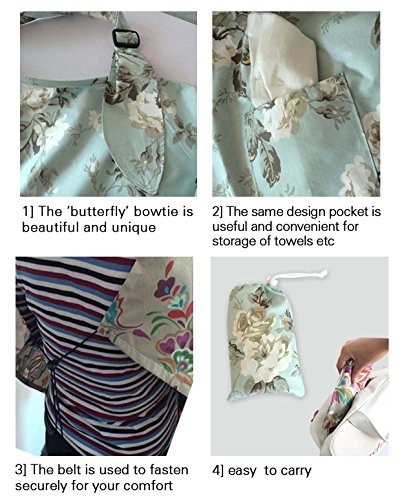 1] The 'butterfly' bowtie is beautiful and unique

2] The same design pocket is useful and convenient for storage of towels etc

3] The belt is used to fasten securely for your comfort

4] easy to carry