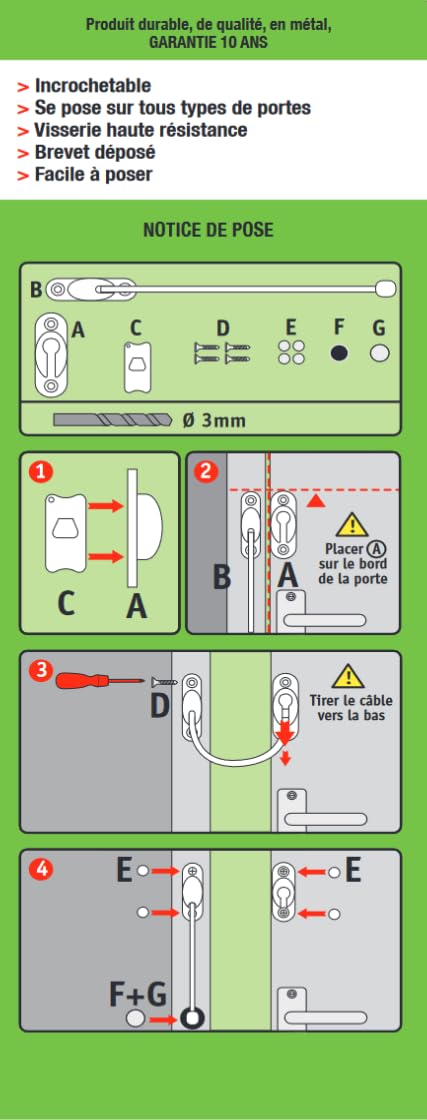 Produit durable, de qualité, en métal,
GARANTIE 10 ANS

> Incrochetable
> Se pose sur tous types de portes
> Visserie haute résistance
> Brevet déposé
> Facile à poser

NOTICE DE POSE

B
A
C
D
E
F
G
Ø 3mm

1
C
A

2
B
A
Placer Ⓐ sur le bord de la porte

3
D
Tirer le câble vers la bas

4
E
E
F+G