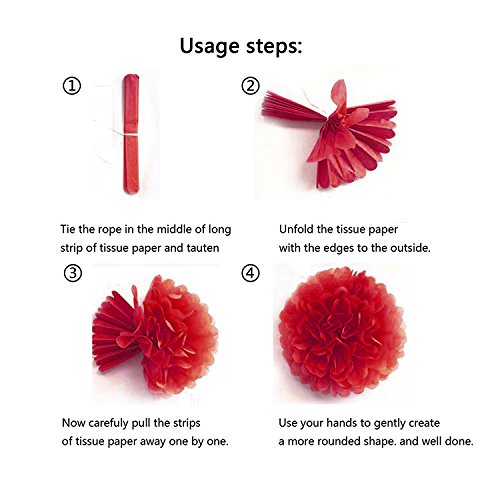 Usage steps:

①

Tie the rope in the middle of long strip of tissue paper and tauten

②

Unfold the tissue paper with the edges to the outside.

③

Now carefully pull the strips of tissue paper away one by one.

④

Use your hands to gently create a more rounded shape. and well done.