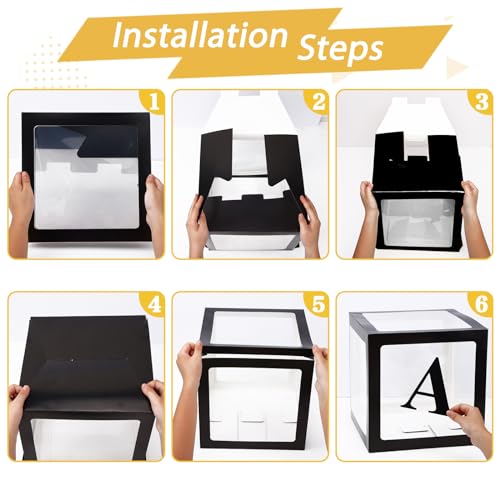 Installation Steps

1

2

3

4

5

6

A