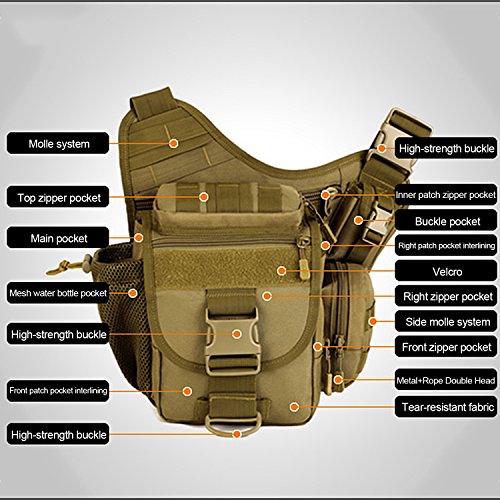 Molle system

Top zipper pocket

Main pocket

Mesh water bottle pocket

High-strength buckle

Front patch pocket interlining

High-strength buckle

High-strength buckle

Inner patch zipper pocket

Buckle pocket

Right patch pocket interlining

Velcro

Right zipper pocket

Side molle system

Front zipper pocket

Metal+Rope Double Head

Tear-resistant fabric