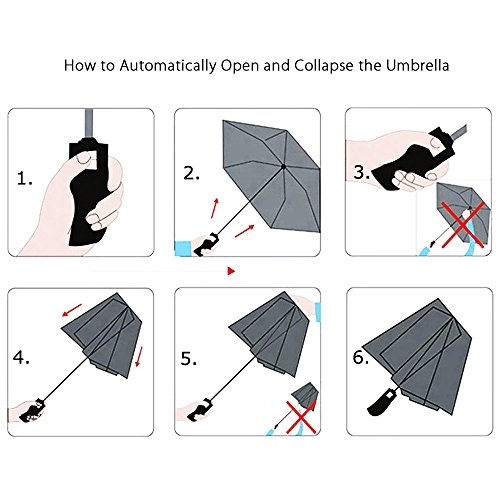 How to Automatically Open and Collapse the Umbrella

1.

2.

3.

4.

5.

6.