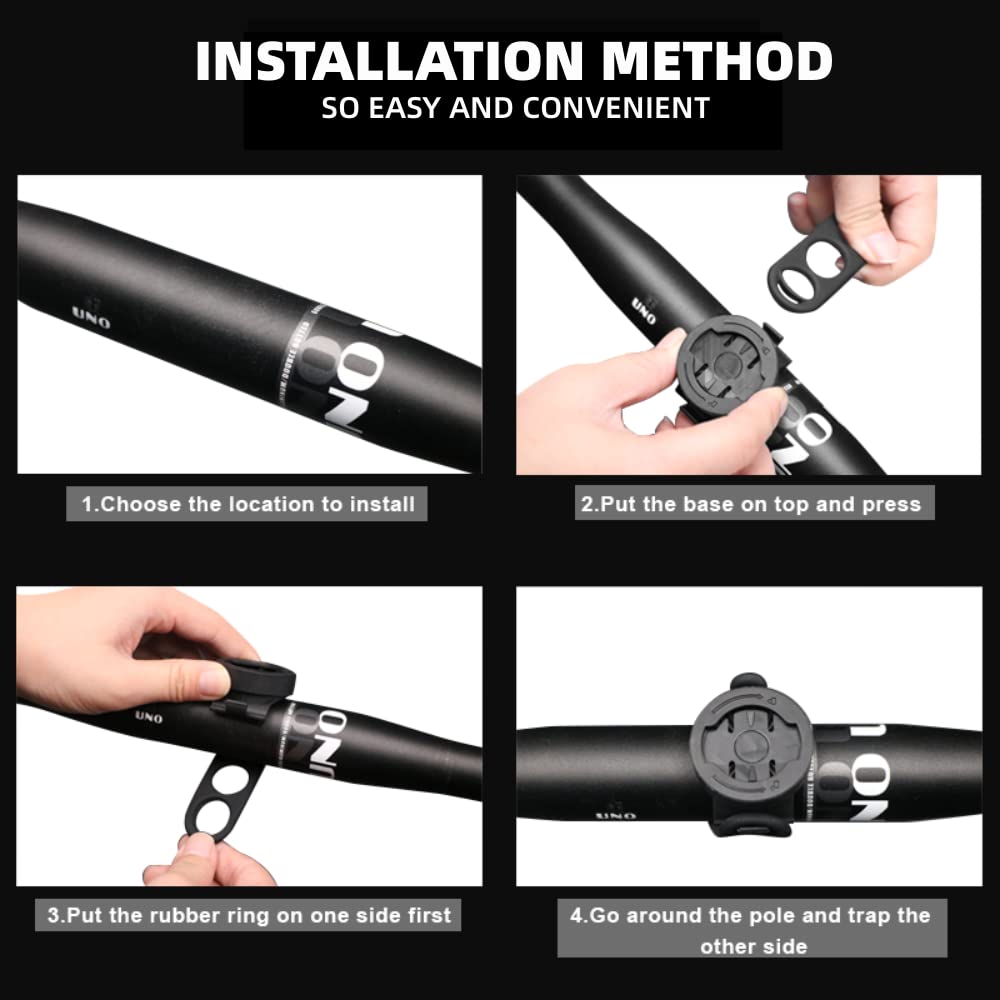 INSTALLATION METHOD
SO EASY AND CONVENIENT

UNO
UNO

1.Choose the location to install

UNO
UNO

2.Put the base on top and press

UNO
UNO

3.Put the rubber ring on one side first

UNO
UNO

4.Go around the pole and trap the other side