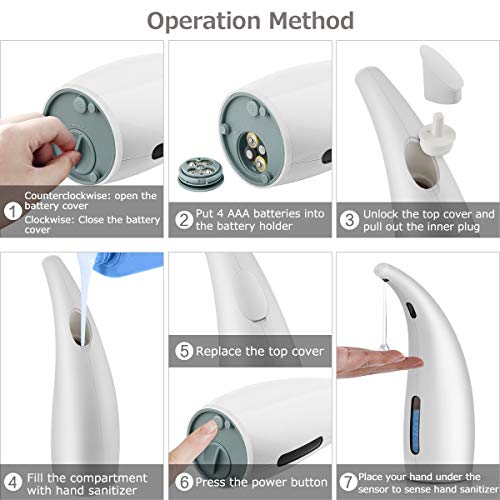 Operation Method

1 Counterclockwise: open the battery cover
Clockwise: Close the battery cover

2 Put 4 AAA batteries into the battery holder

3 Unlock the top cover and pull out the inner plug

4 Fill the compartment with hand sanitizer

5 Replace the top cover

6 Press the power button

7 Place your hand under the sensor to sense hand sanitizer