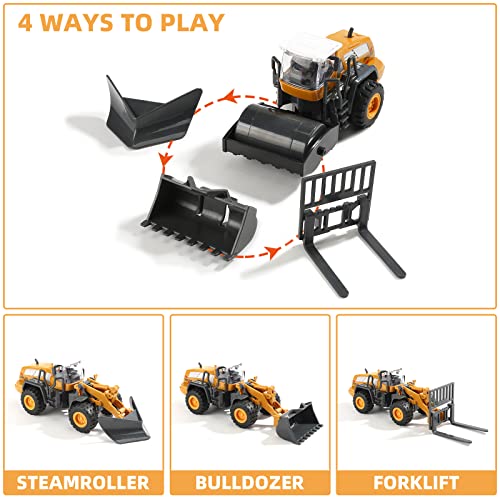 4 WAYS TO PLAY

STEAMROLLER

BULLDOZER

FORKLIFT