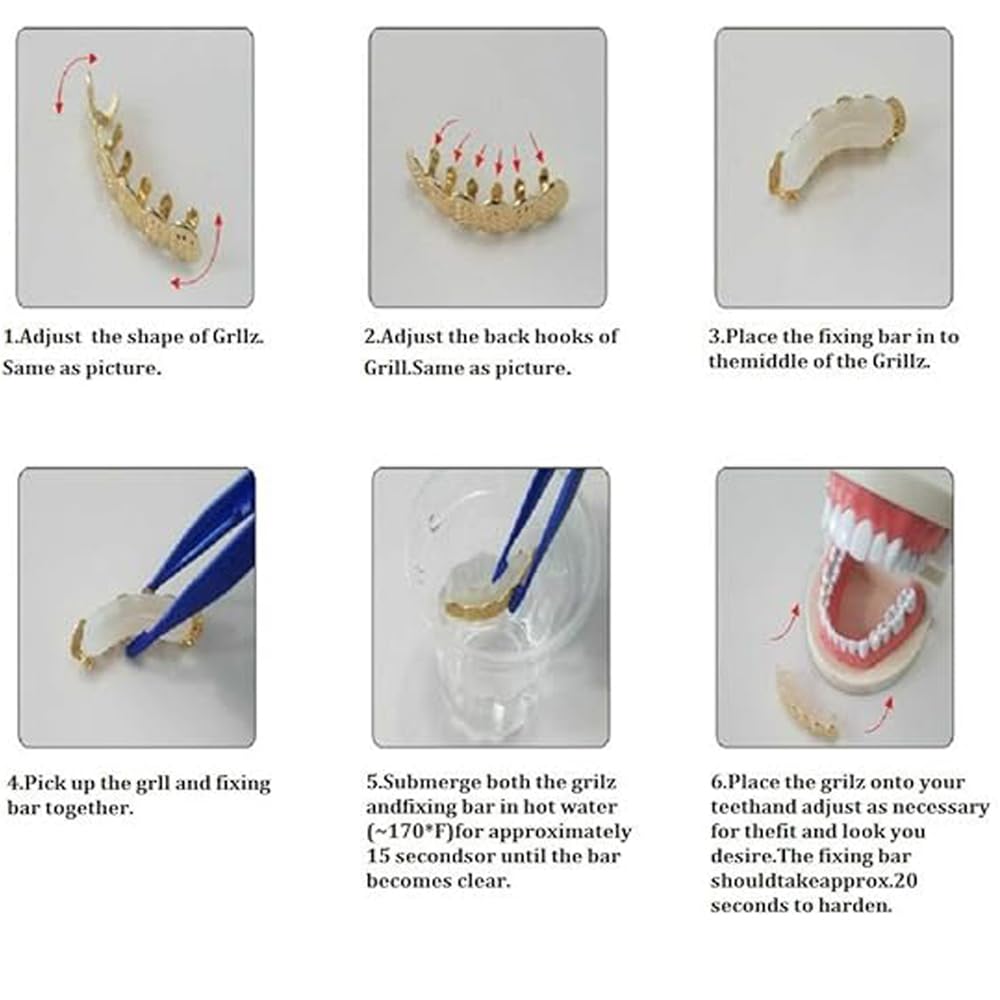 1.Adjust the shape of Grllz. Same as picture.

2.Adjust the back hooks of Grill.Same as picture.

3.Place the fixing bar in to themiddle of the Grillz.

4.Pick up the grll and fixing bar together.

5.Submerge both the grilz andfixing bar in hot water (~170*F)for approximately 15 secondsor until the bar becomes clear.

6.Place the grilz onto your teethand adjust as necessary for thefit and look you desire.The fixing bar shouldtakeapprox.20 seconds to harden.