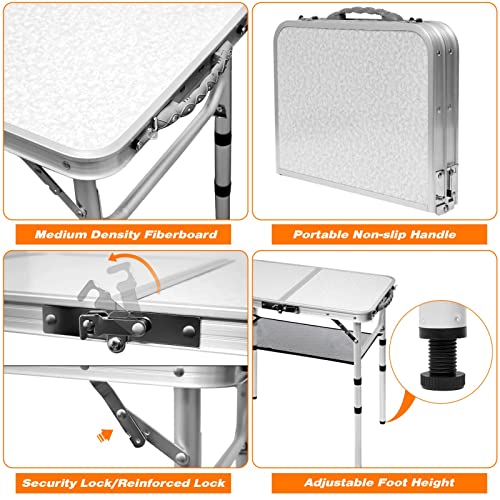 Medium Density Fiberboard

Portable Non-slip Handle

Security Lock/Reinforced Lock

Adjustable Foot Height