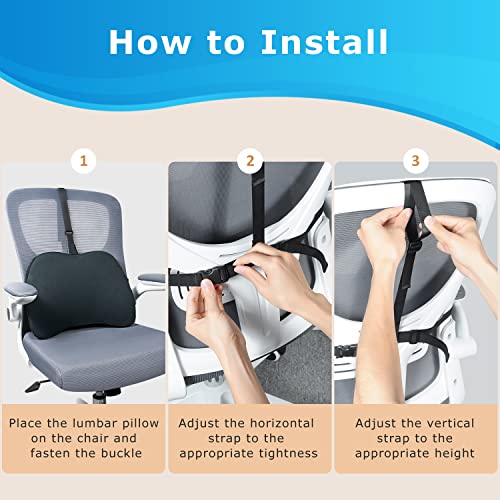 How to Install

1

Place the lumbar pillow on the chair and fasten the buckle

2

Adjust the horizontal strap to the appropriate tightness

3

Adjust the vertical strap to the appropriate height