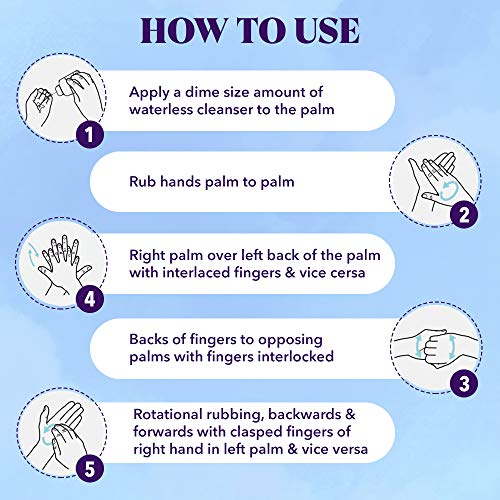 HOW TO USE

1

Apply a dime size amount of waterless cleanser to the palm

Rub hands palm to palm

2

4

Right palm over left back of the palm with interlaced fingers & vice cersa

Backs of fingers to opposing palms with fingers interlocked

3

5

Rotational rubbing, backwards & forwards with clasped fingers of right hand in left palm & vice versa