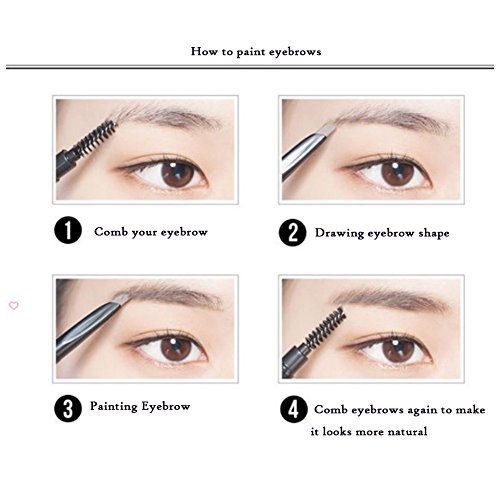 How to paint eyebrows

1 Comb your eyebrow

2 Drawing eyebrow shape

3 Painting Eyebrow

4 Comb eyebrows again to make it looks more natural