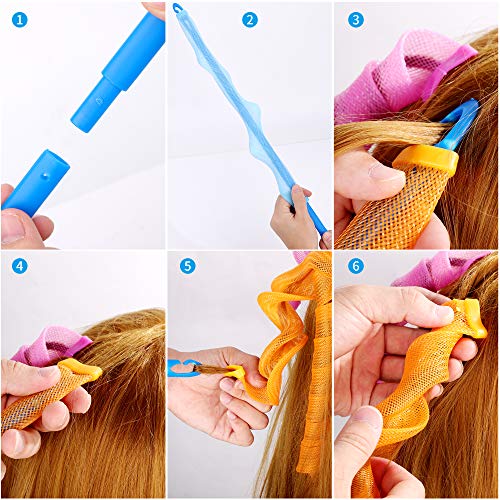 1

2

3

4

5

6