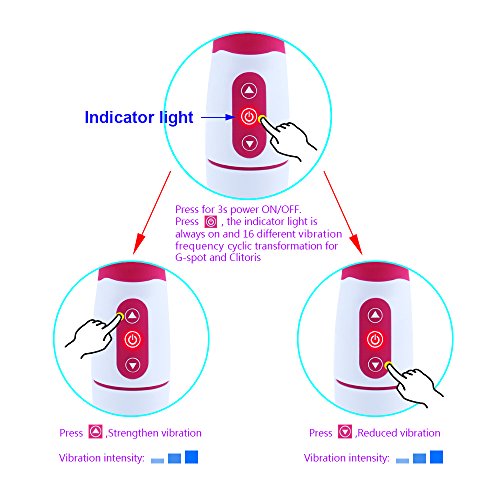 Indicator light

Press for 3s power ON/OFF.
Press , the indicator light is always on and 16 different vibration frequency cyclic transformation for G-spot and Clitoris

Press ,Strengthen vibration

Vibration intensity:

Press ,Reduced vibration

Vibration intensity: