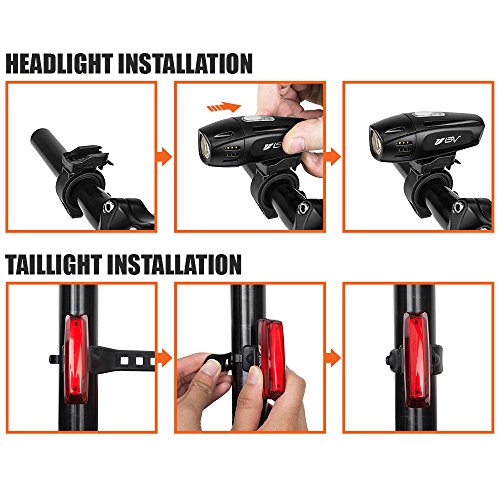 HEADLIGHT INSTALLATION

BV

BV

TAILLIGHT INSTALLATION